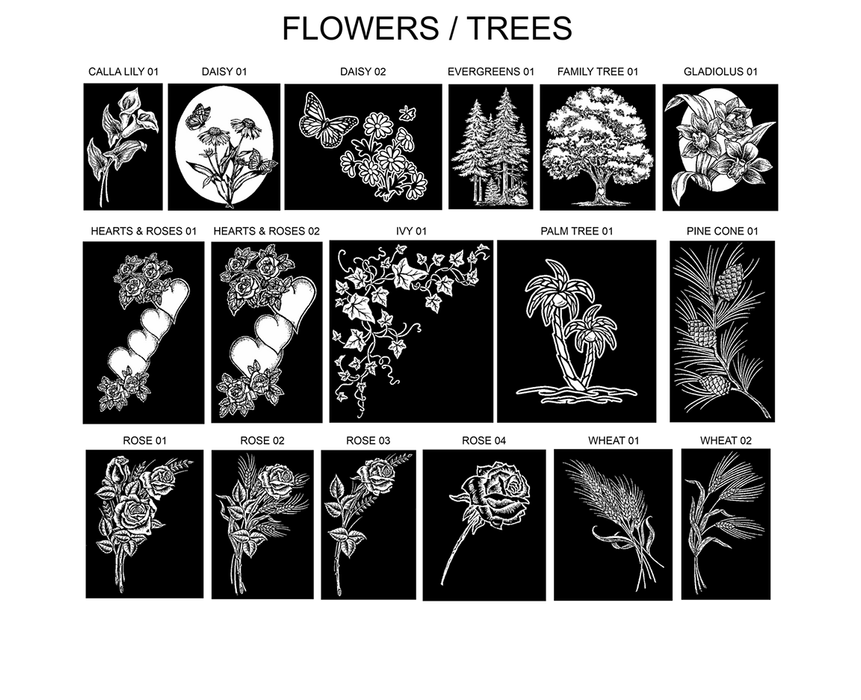 FLOWERS / TREES

CALLA LILY 01

DAISY 01

DAISY 02

EVERGREENS 01

FAMILY TREE 01

GLADIOLUS 01

HEARTS & ROSES 01

HEARTS & ROSES 02

IVY 01

PALM TREE 01

PINE CONE 01

ROSE 01

ROSE 02

ROSE 03

ROSE 04

WHEAT 01

WHEAT 02