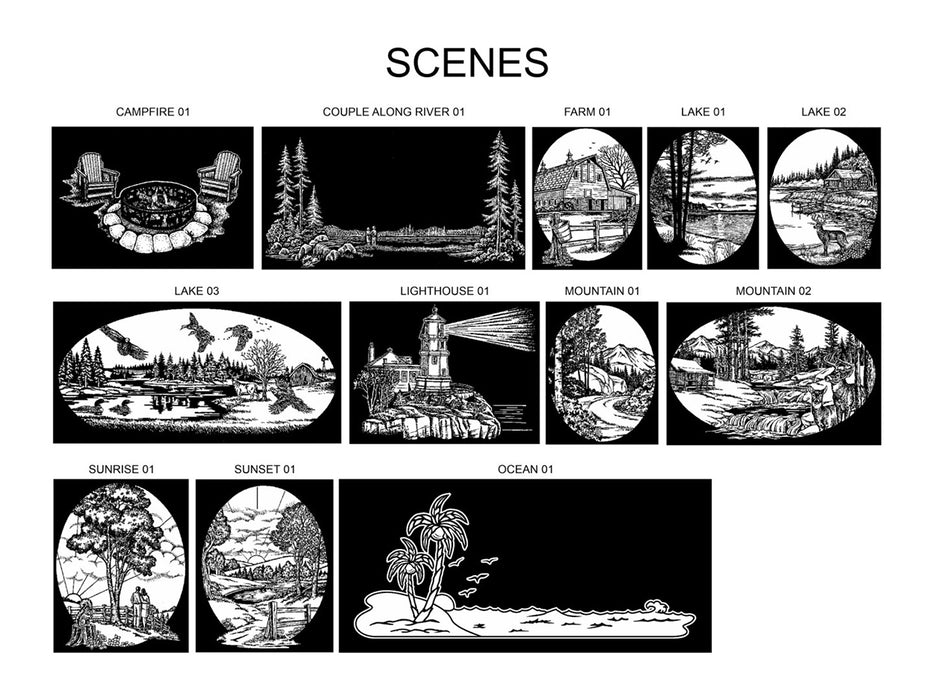 SCENES

CAMPFIRE 01

COUPLE ALONG RIVER 01

FARM 01

LAKE 01

LAKE 02

LAKE 03

LIGHTHOUSE 01

MOUNTAIN 01

MOUNTAIN 02

SUNRISE 01

SUNSET 01

OCEAN 01